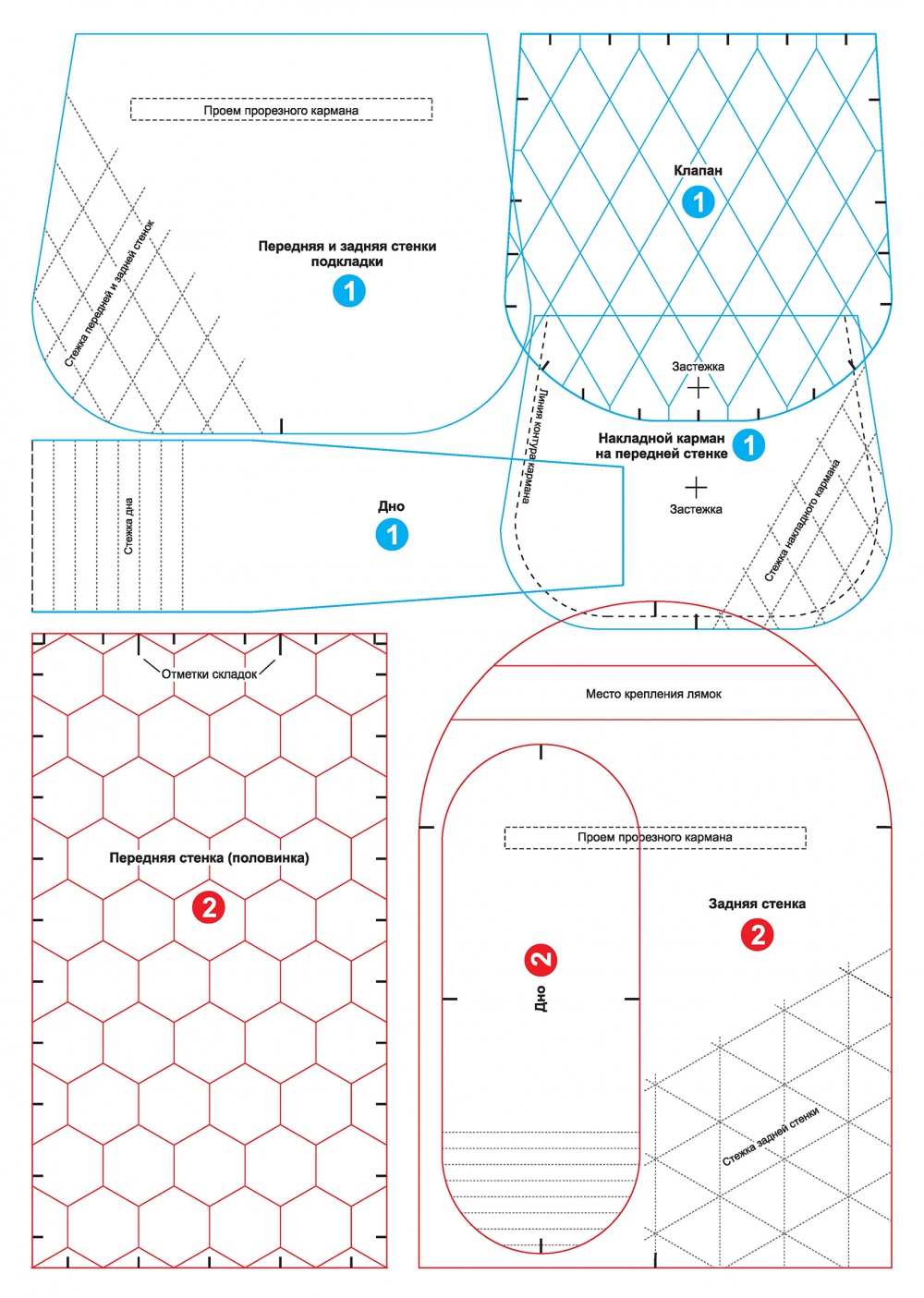 Проем прорезного кармана

Стежка передней и задней стенок

Передняя и задняя стенки подкладки

1

Клапан

1

Застежка

Линия контура кармана

Накладной карман на передней стенке

1

Застежка

Стежка накладного кармана

Стежка дна

Дно

1

Отметки складок

Передняя стенка (половинка)

2

Место крепления лямок

Проем прорезного кармана

Задняя стенка

2

Дно

2

Стежка задней стенки