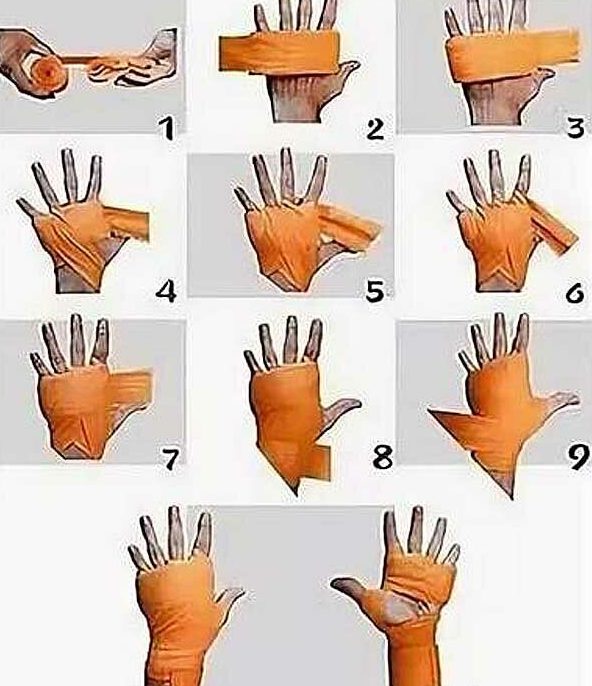 1
2
3
4
5
6
7
8
9