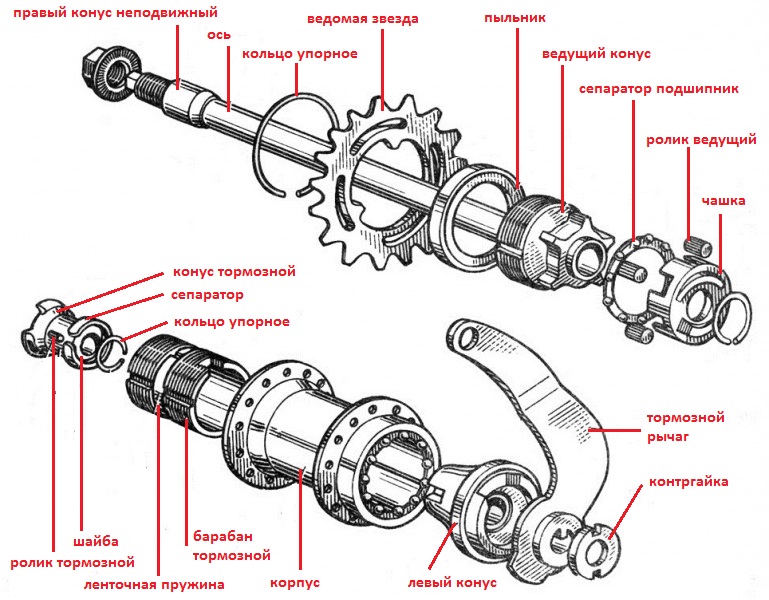 правый конус неподвижный
ось
кольцо упорное
ведомая звезда
пыльник
ведущий конус
сепаратор подшипник
ролик ведущий
чашка
конус тормозной
сепаратор
кольцо упорное
тормозной рычаг
контргайка
шайба
ролик тормозной
барабан тормозной
ленточная пружина
корпус
левый конус