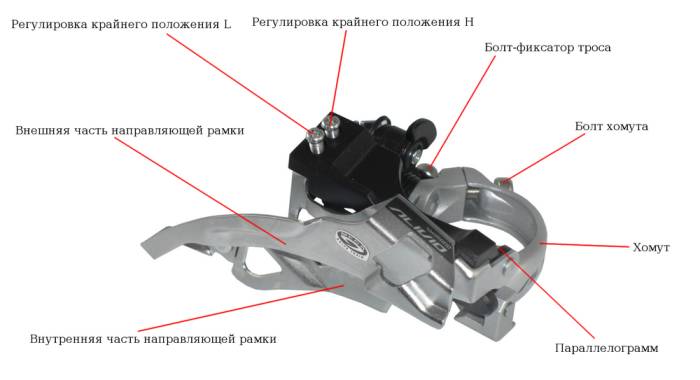 Регулировка крайнего положения L

Регулировка крайнего положения H

Болт-фиксатор троса

Внешняя часть направляющей рамки

Болт хомута

ALIVIO

Хомут

Внутренняя часть направляющей рамки

Параллелограмм