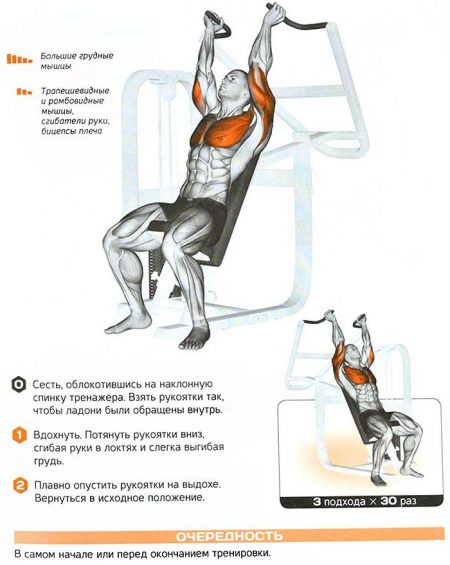 Большие грудные мышцы

Трапециевидные и ромбовидные мышцы, сгибатели руки, бицепсы плеча

0 Сесть, облокотившись на наклонную спинку тренажера. Взять рукоятки так, чтобы ладони были обращены внутрь.

1 Вдохнуть. Потянуть рукоятки вниз, сгибая руки в локтях и слегка выгибая грудь.

2 Плавно опустить рукоятки на выдохе. Вернуться в исходное положение.

3 подхода × 30 раз

ОЧЕРЕДНОСТЬ

В самом начале или перед окончанием тренировки.