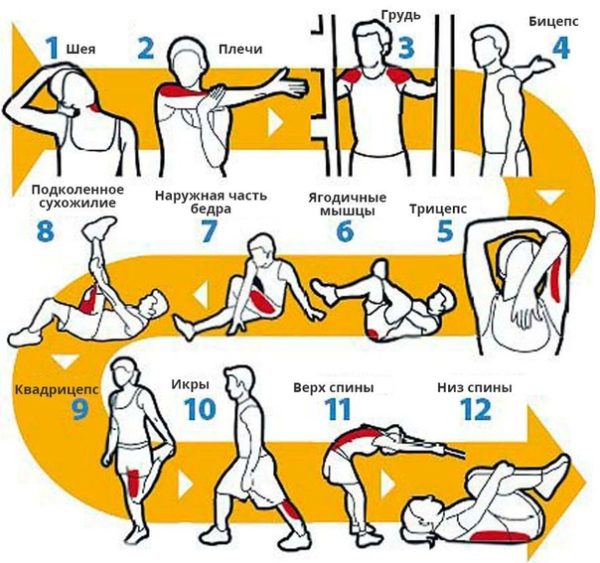 1 Шея
2 Плечи
Грудь 3
Бицепс 4

Подколенное сухожилие 8
Наружная часть бедра 7
Ягодичные мышцы 6
Трицепс 5

Квадрицепс 9
Икры 10
Верх спины 11
Низ спины 12