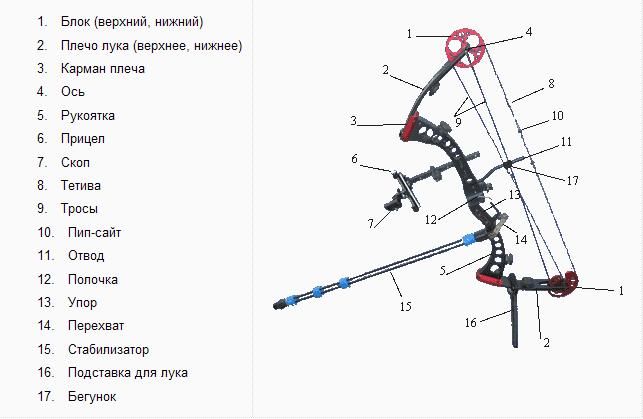 1. Блок (верхний, нижний)
2. Плечо лука (верхнее, нижнее)
3. Карман плеча
4. Ось
5. Рукоятка
6. Прицел
7. Скоп
8. Тетива
9. Тросы
10. Пип-сайт
11. Отвод
12. Полочка
13. Упор
14. Перехват
15. Стабилизатор
16. Подставка для лука
17. Бегунок

1
4
2
8
9
10
3
11
6
17
13
12
7
14
5
1
15
16
2