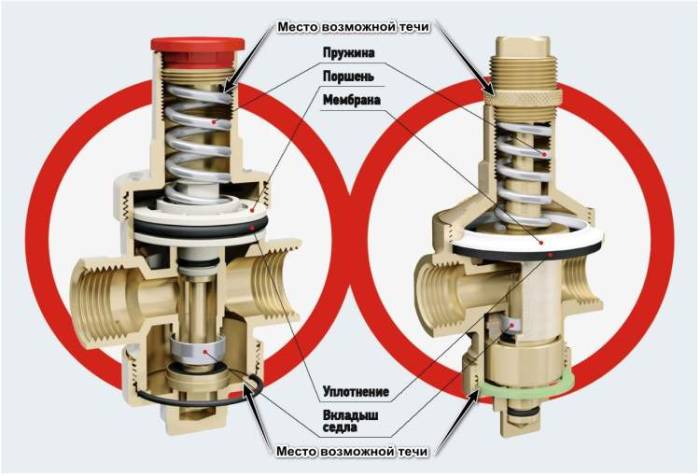 Место возможной течи
Пружина
Поршень
Мембрана
Уплотнение
Вкладыш седла
Место возможной течи