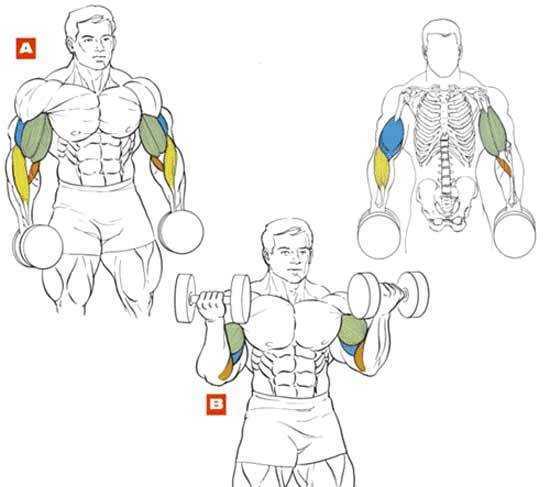 A

B