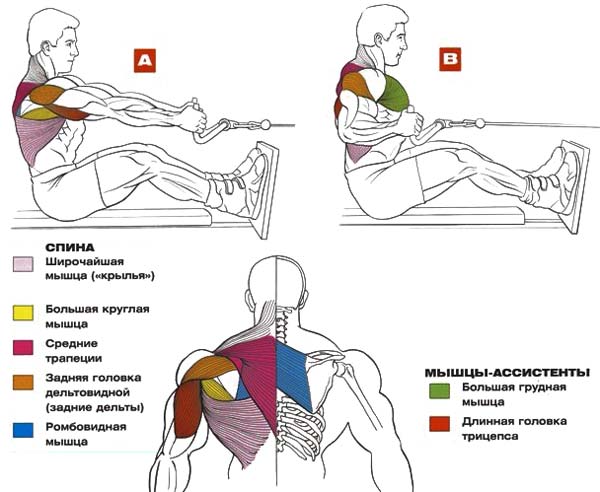 A

B

СПИНА

Широчайшая мышца («крылья»)

Большая круглая мышца

Средние трапеции

Задняя головка дельтовидной (задние дельты)

Ромбовидная мышца

МЫШЦЫ-АССИСТЕНТЫ

Большая грудная мышца

Длинная головка трицепса