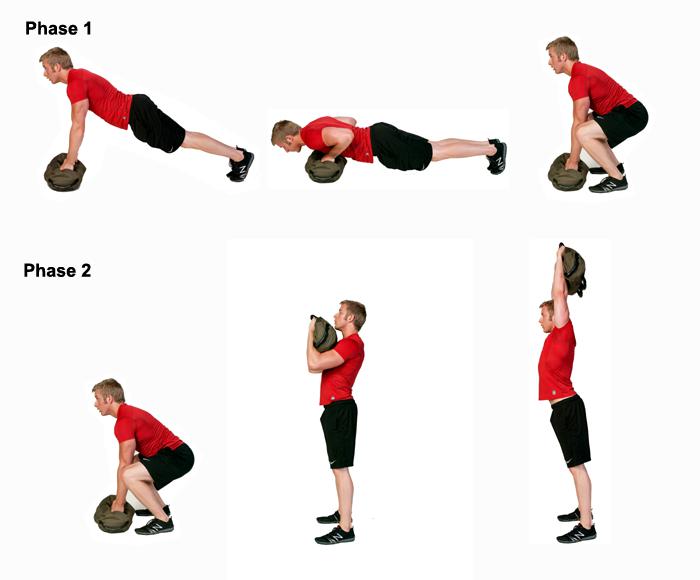 Phase 1

Phase 2