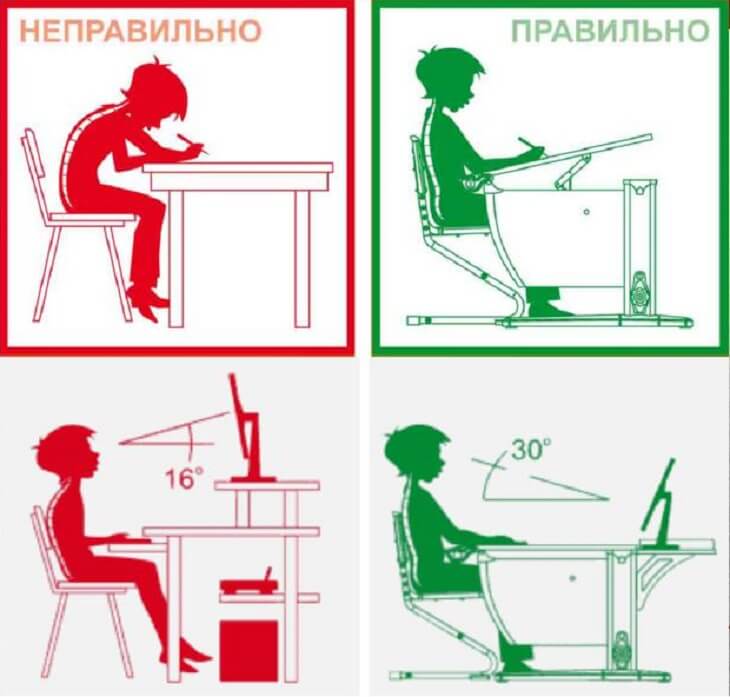 НЕПРАВИЛЬНО

ПРАВИЛЬНО

16°

30°